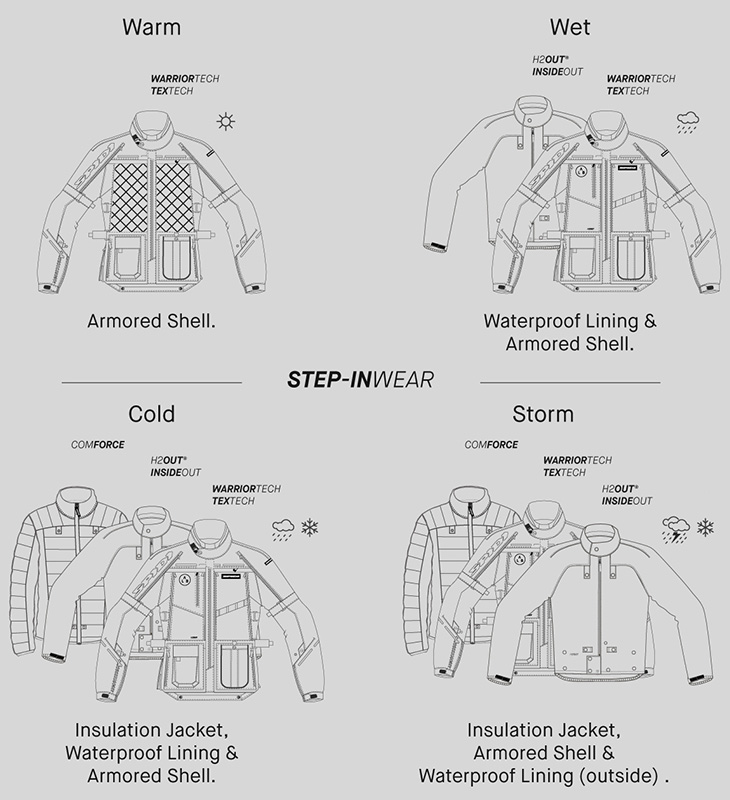 Warm

WARRIORTECH
TEXTECH

Armored Shell.

Wet

H2OUT®
INSIDEOUT

WARRIORTECH
TEXTECH

Waterproof Lining & Armored Shell.

STEP-INWEAR

Cold

COMFORCE

H2OUT®
INSIDEOUT

WARRIORTECH
TEXTECH

Insulation Jacket, Waterproof Lining & Armored Shell.

Storm

COMFORCE

WARRIORTECH
TEXTECH

H2OUT®
INSIDEOUT

Insulation Jacket, Armored Shell & Waterproof Lining (outside) .